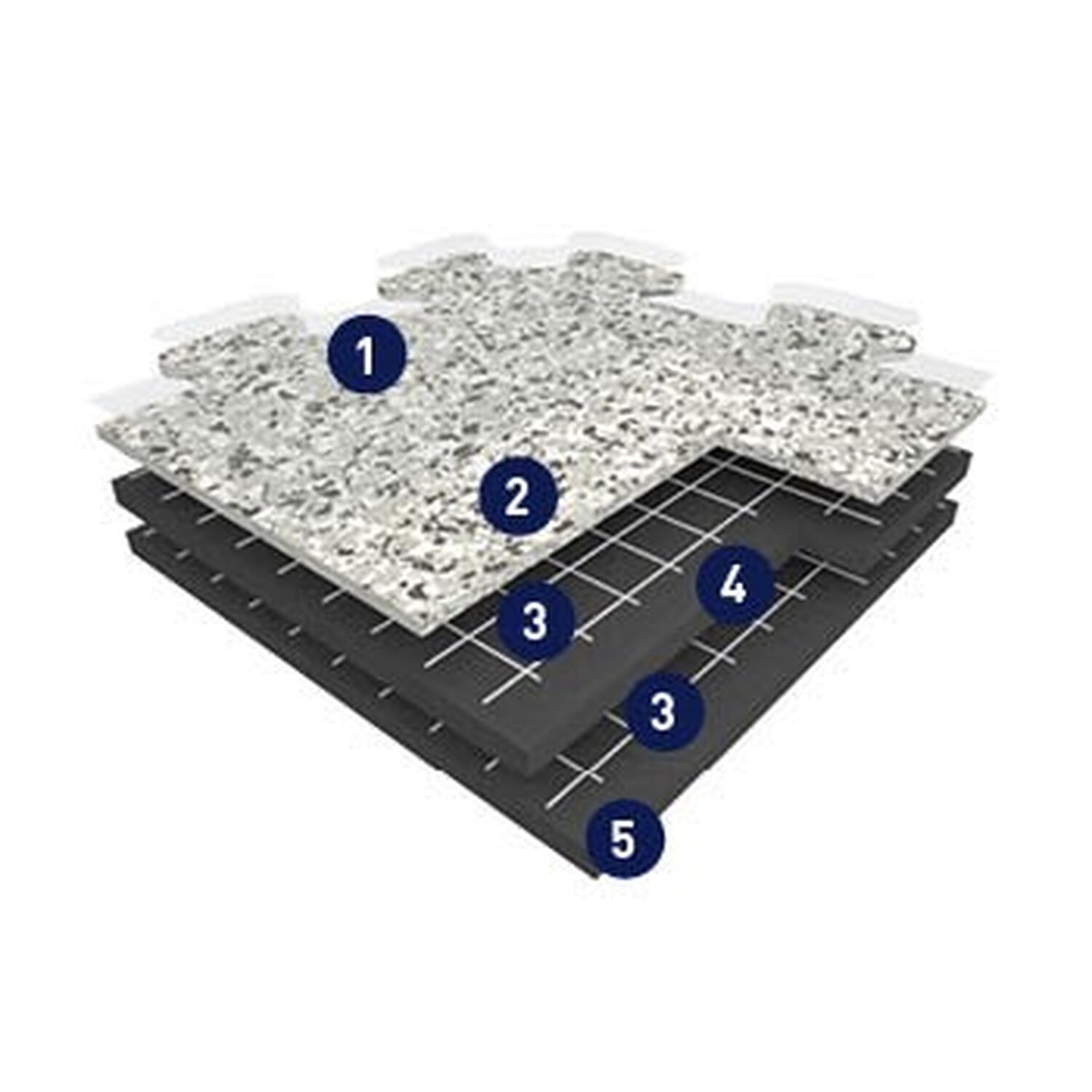 1
2
3
4
3
5