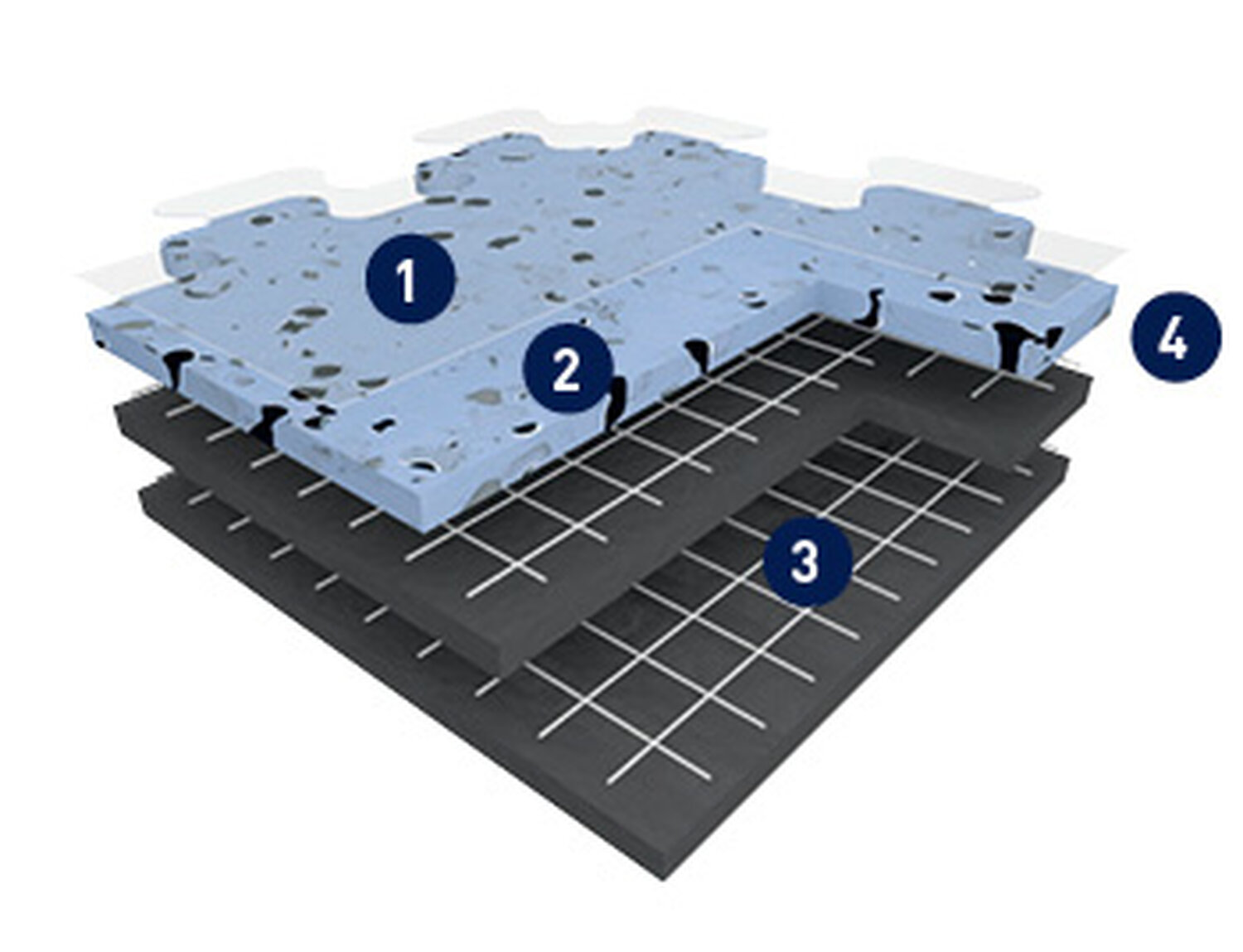 1
2
4
3