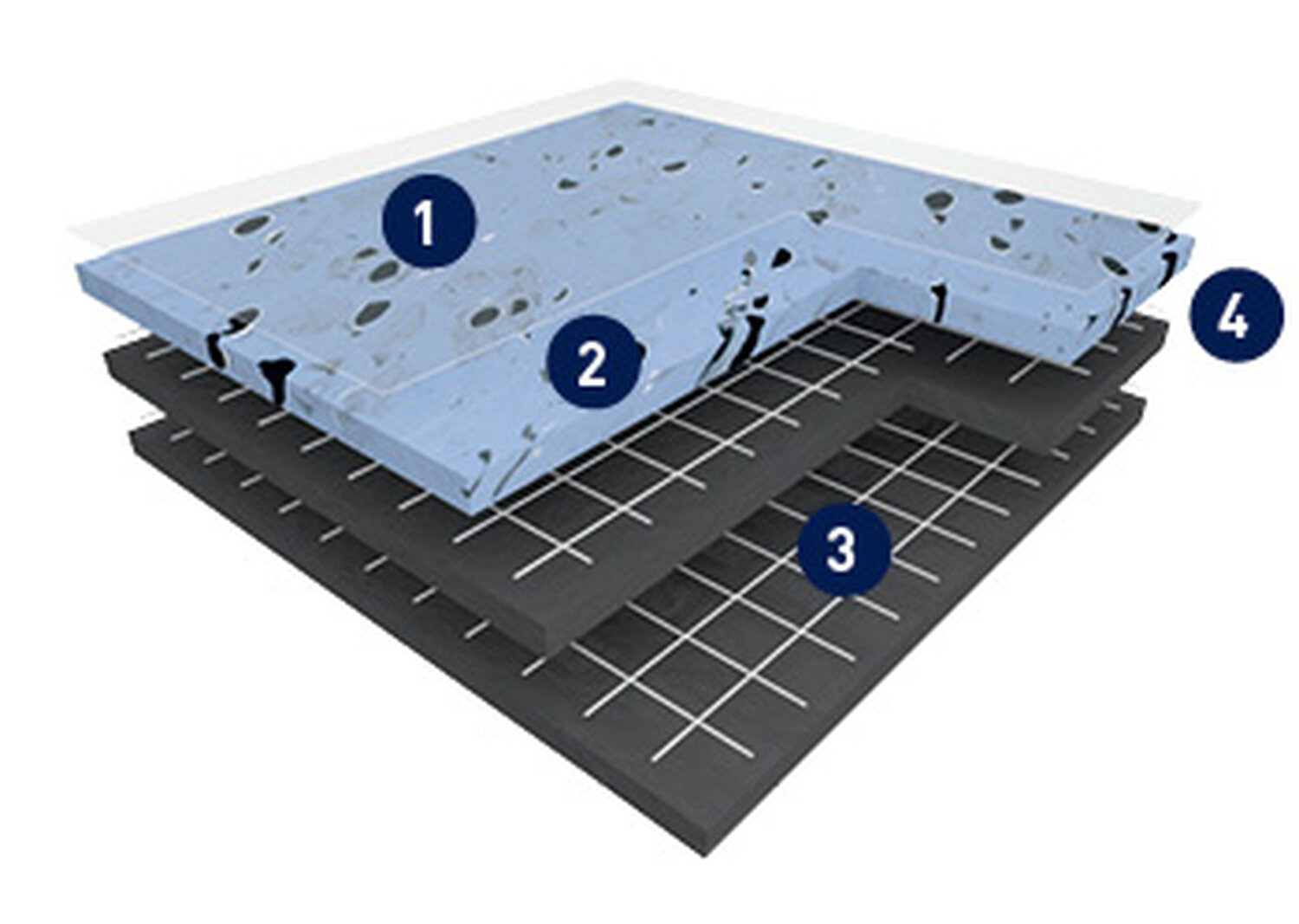 1
2
4
3