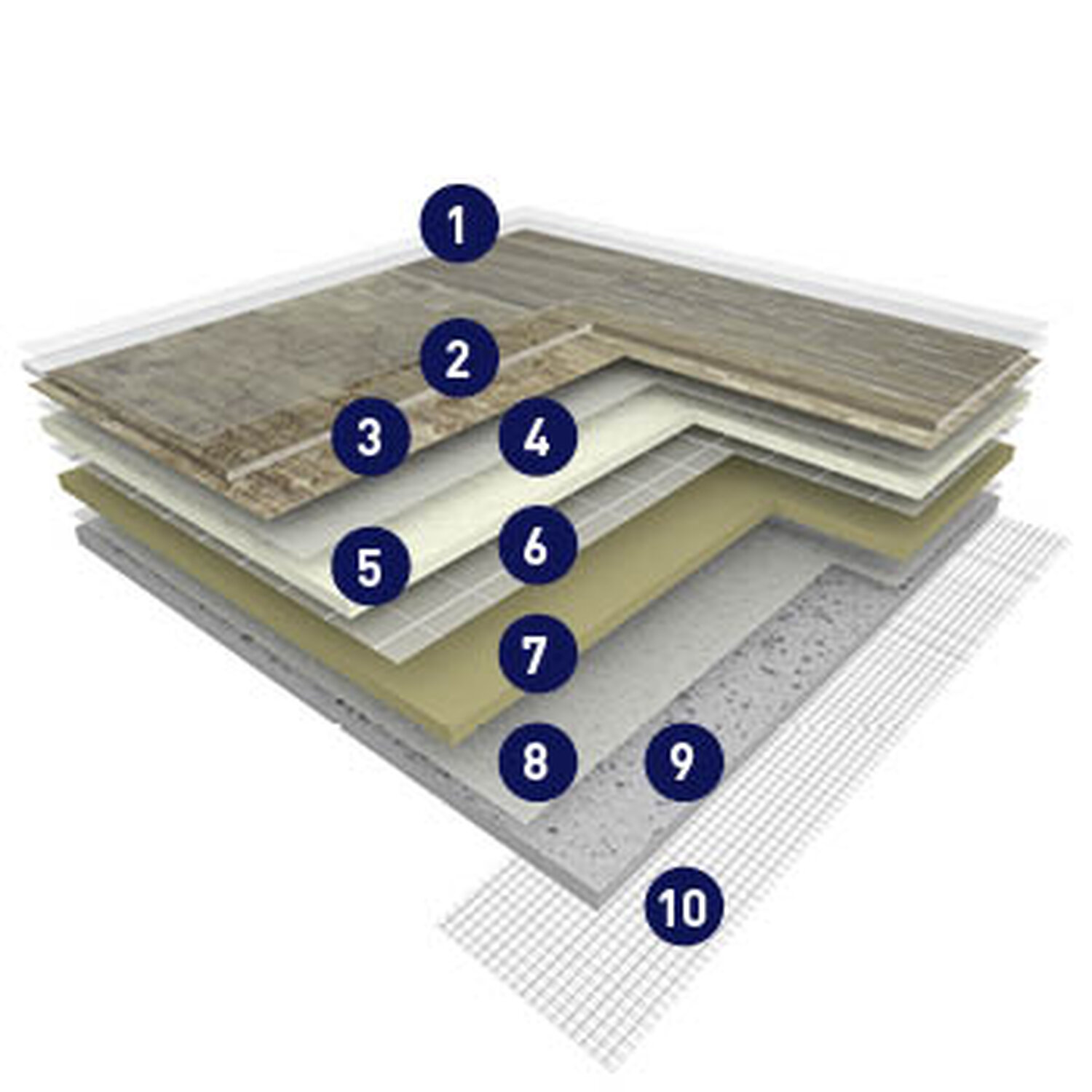 1
2
3
4
5
6
7
8
9
10