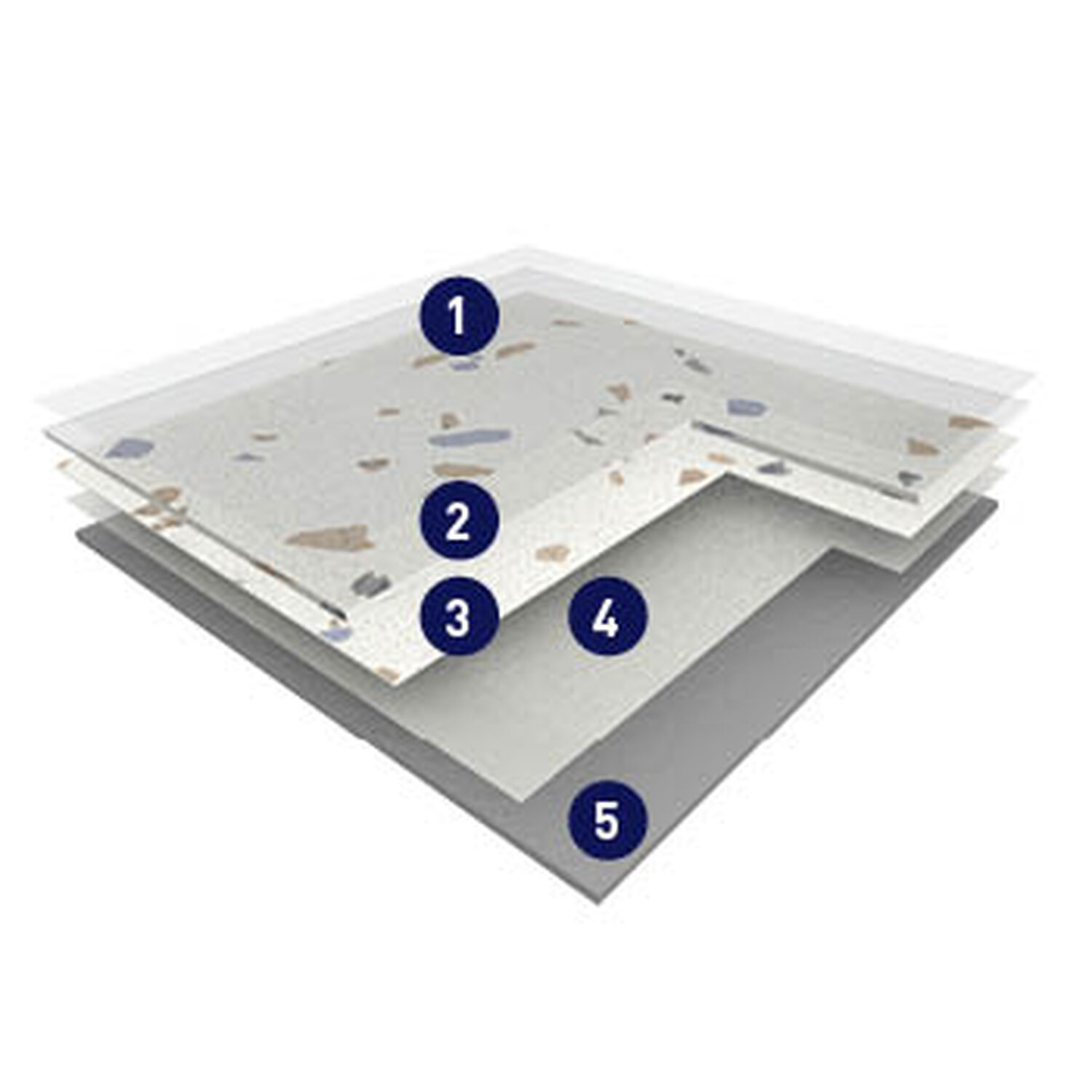 1
2
3
4
5