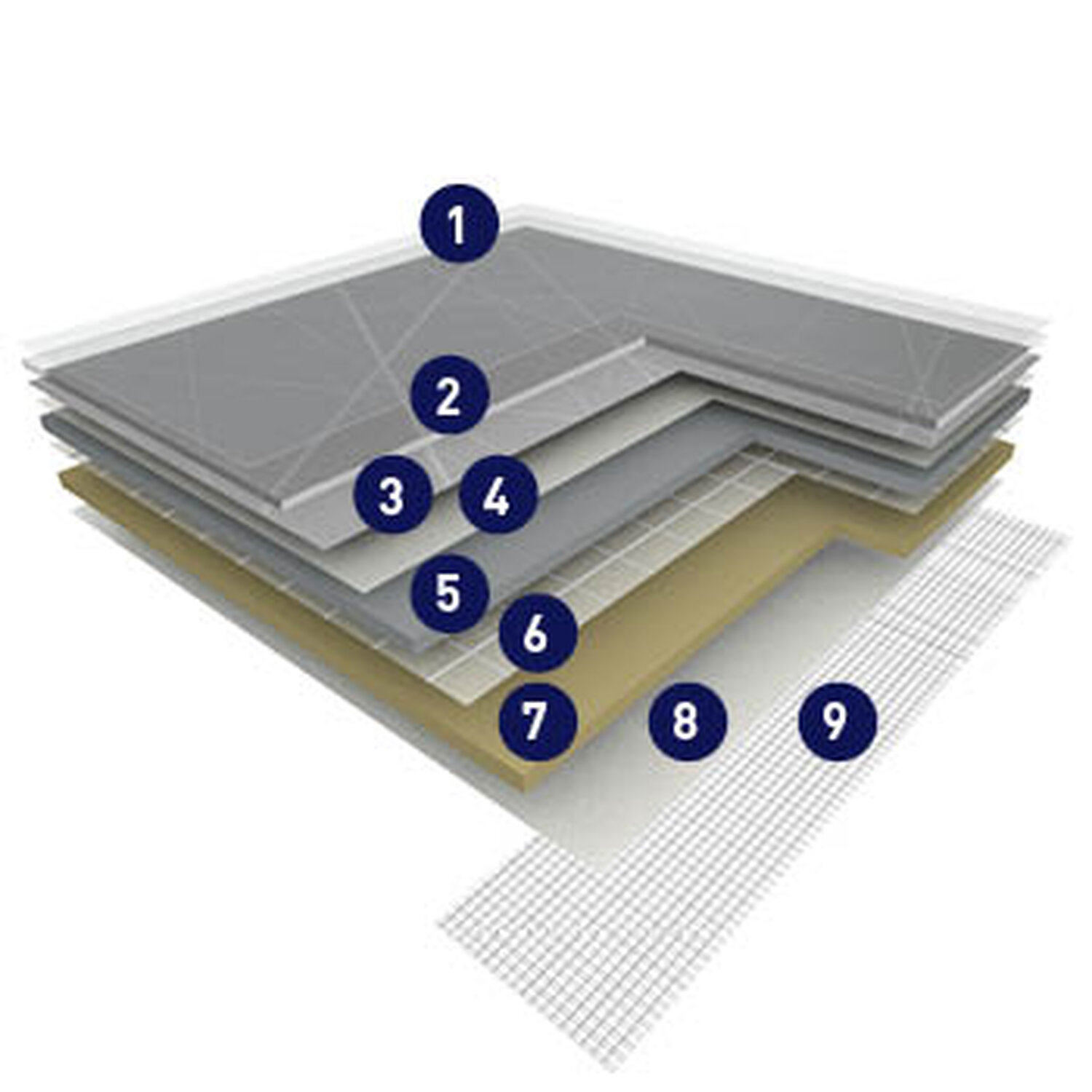 1
2
3
4
5
6
7
8
9